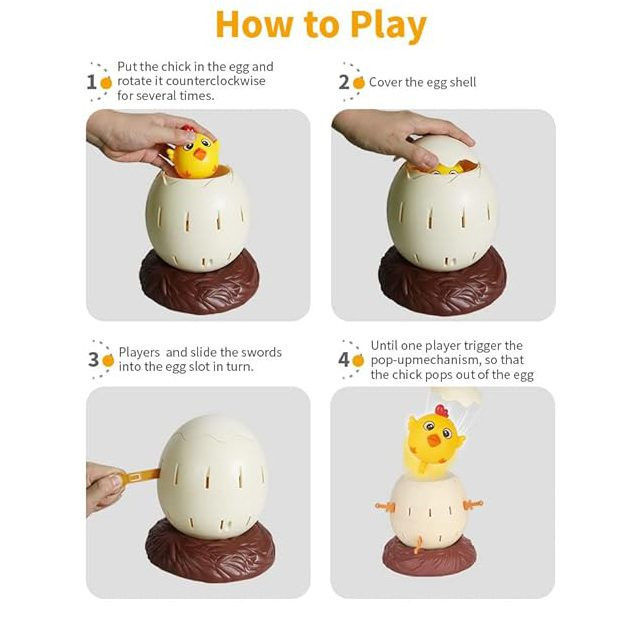 How to Play

1 Put the chick in the egg and rotate it counterclockwise for several times.

2 Cover the egg shell

3 Players and slide the swords into the egg slot in turn.

4 Until one player trigger the pop-upmechanism, so that the chick pops out of the egg